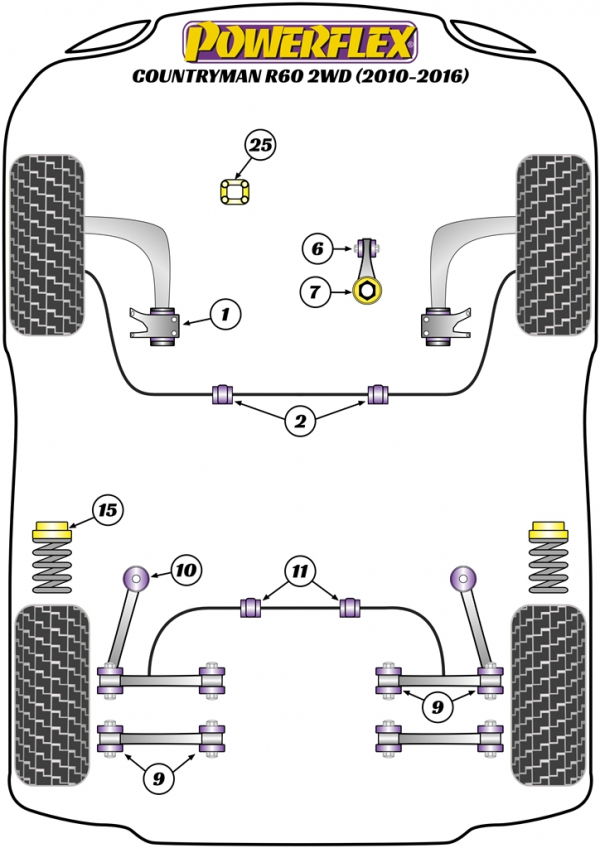 POWERFLEX
COUNTRYMAN R60 2WD (2010-2016)

25

6

7

1

2

15

10

11

9

9